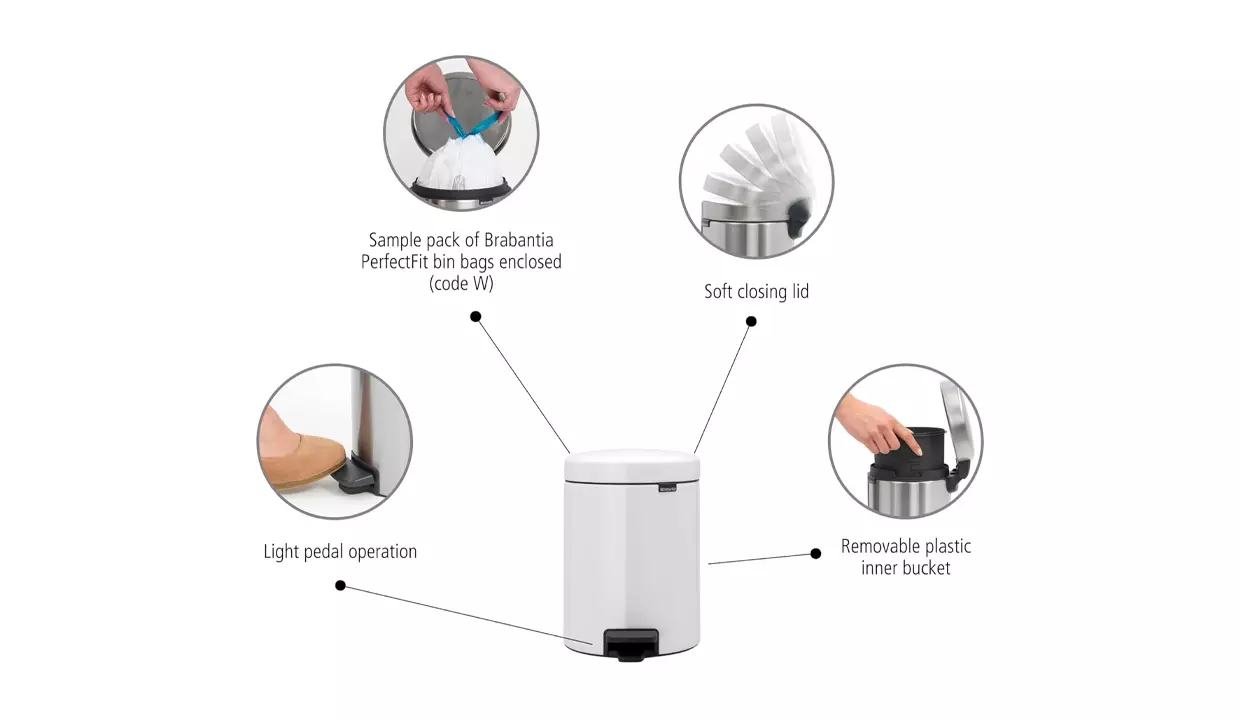 Sample pack of Brabantia PerfectFit bin bags enclosed (code W)

Soft closing lid

Light pedal operation

Removable plastic inner bucket